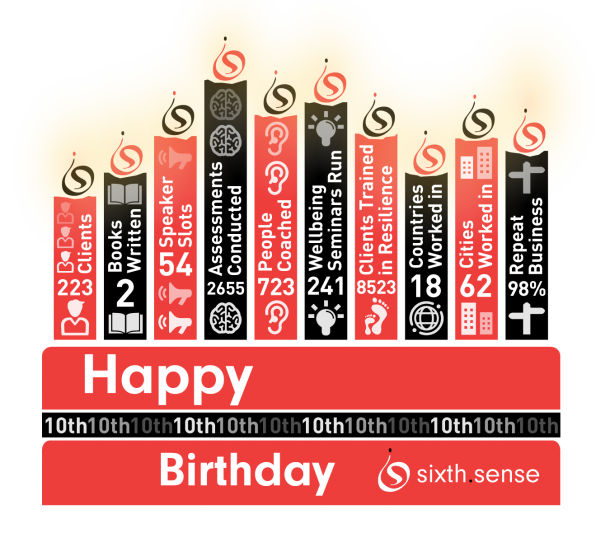 Clients
223

Books Written
2

Speaker Slots
54

Assessments Conducted
2655

People Coached
723

Wellbeing Seminars Run
241

Clients Trained in Resilience
8523

Countries Worked in
18

Cities Worked in
62

Repeat Business
98%

Happy

10th10th10th10th10th10th10th10th10th10th10th10th

Birthday

sixth.sense